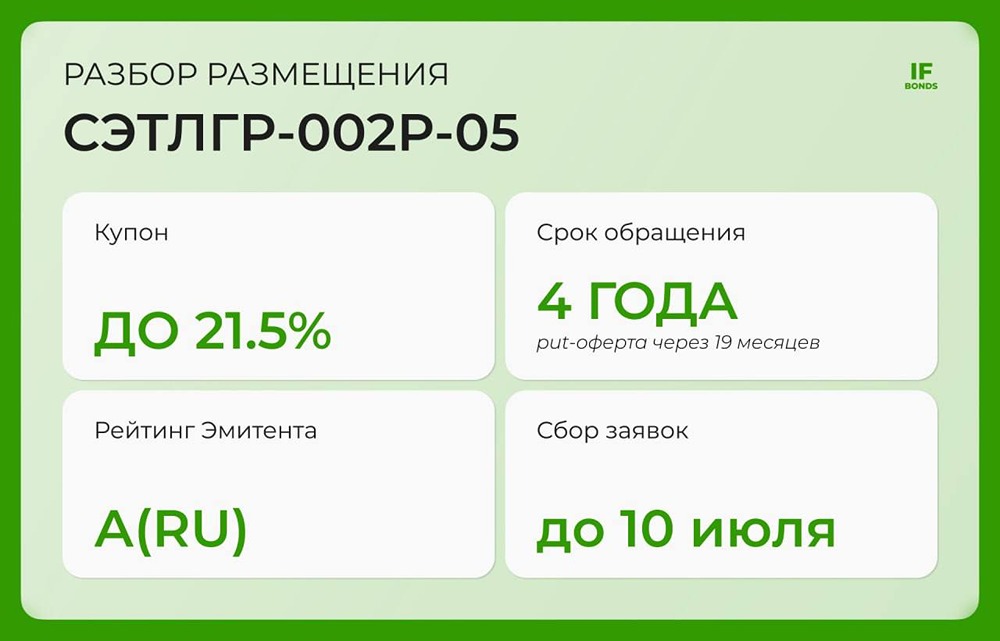 РАЗБОР РАЗМЕЩЕНИЯ

IF
BONDS

СЭТЛГР-002Р-05

Купон

ДО 21.5%

Срок обращения

4 ГОДА

put-оферта через 19 месяцев

Рейтинг Эмитента

A(RU)

Сбор заявок

до 10 июля