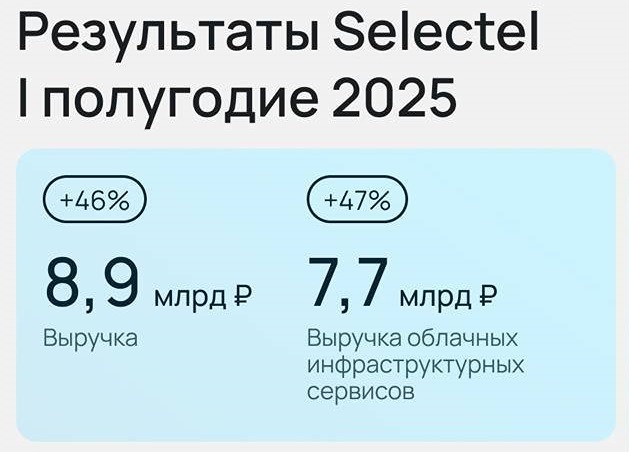 Результаты Selectel
I полугодие 2025

+46%

8,9 млрд ₽

Выручка

+47%

7,7 млрд ₽

Выручка облачных инфраструктурных сервисов